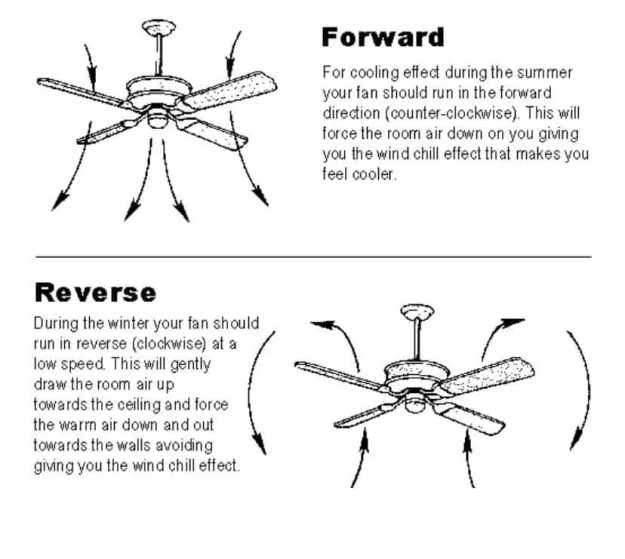 Forward

For cooling effect during the summer your fan should run in the forward direction (counter-clockwise). This will force the room air down on you giving you the wind chill effect that makes you feel cooler.

Reverse

During the winter your fan should run in reverse (clockwise) at a low speed. This will gently draw the room air up towards the ceiling and force the warm air down and out towards the walls avoiding giving you the wind chill effect.